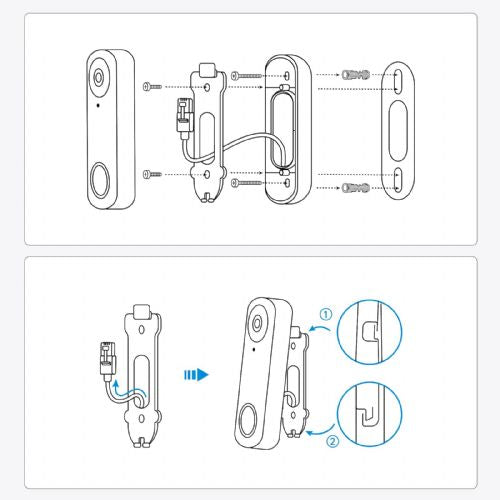 ①

②