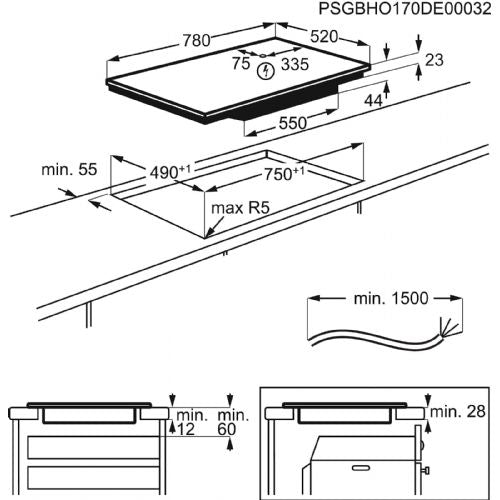 PSGBHO170DE00032

780

520

75

335

23

44

550

min. 55

$490^{+1}$

$750^{+1}$

max R5

min. 1500

min. 12

min. 60

min. 28