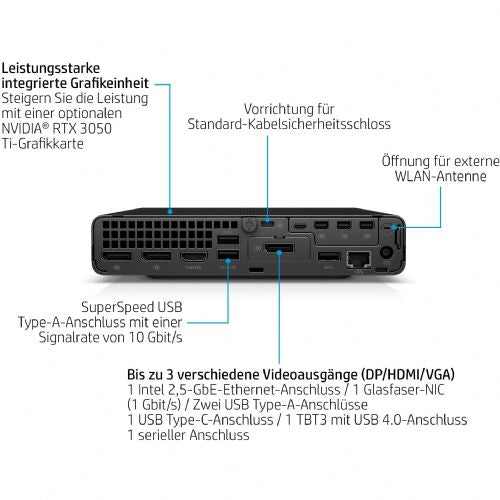 Leistungsstarke integrierte Grafikeinheit
Steigern Sie die Leistung mit einer optionalen NVIDIA® RTX 3050 Ti-Grafikkarte

Vorrichtung für Standard-Kabelsicherheitsschloss

Öffnung für externe WLAN-Antenne

SuperSpeed USB Type-A-Anschluss mit einer Signalrate von 10 Gbit/s

Bis zu 3 verschiedene Videoausgänge (DP/HDMI/VGA)
1 Intel 2,5-GbE-Ethernet-Anschluss / 1 Glasfaser-NIC (1 Gbit/s) / Zwei USB Type-A-Anschlüsse
1 USB Type-C-Anschluss / 1 TBT3 mit USB 4.0-Anschluss
1 serieller Anschluss